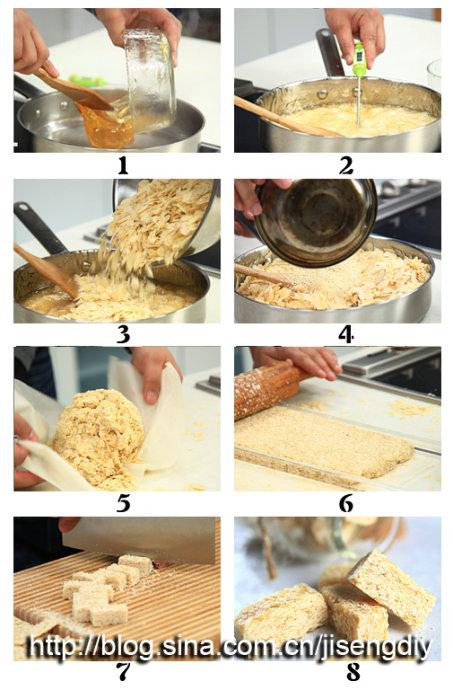 1

2

3

4

5

6

7

8

http://blog.sina.com.cn/jisengdiy